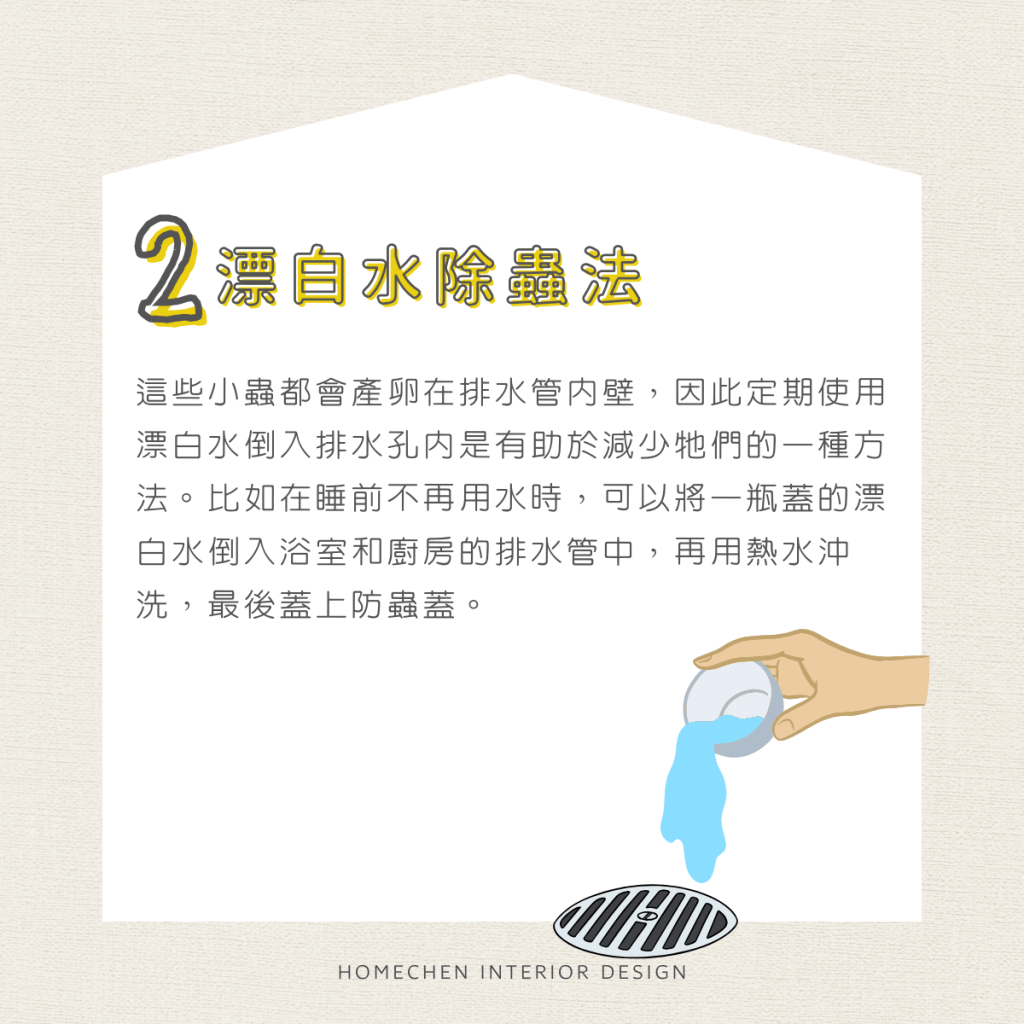 2 漂白水除蟲法

這些小蟲都會產卵在排水管內壁，因此定期使用漂白水倒入排水孔內是有助於減少牠們的一種方法。比如在睡前不再用水時，可以將一瓶蓋的漂白水倒入浴室和廚房的排水管中，再用熱水沖洗，最後蓋上防蟲蓋。

HOMECHEN INTERIOR DESIGN